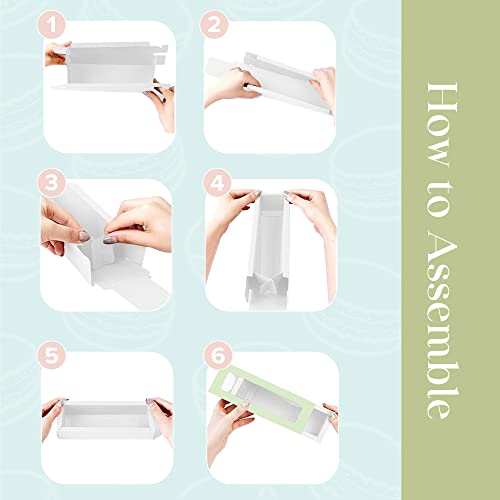 1

2

3

4

5

6

How to Assemble