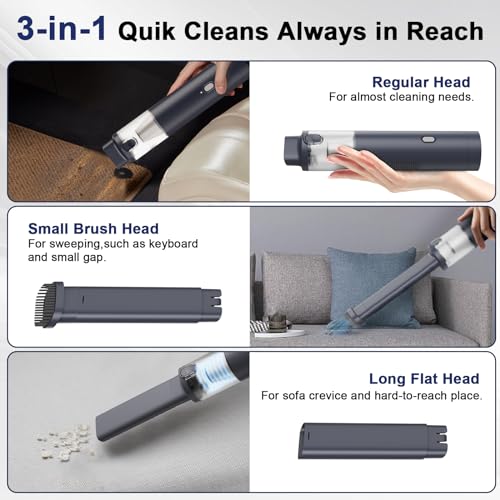 3-in-1 Quik Cleans Always in Reach

Regular Head
For almost cleaning needs.

Small Brush Head
For sweeping,such as keyboard and small gap.

Long Flat Head
For sofa crevice and hard-to-reach place.