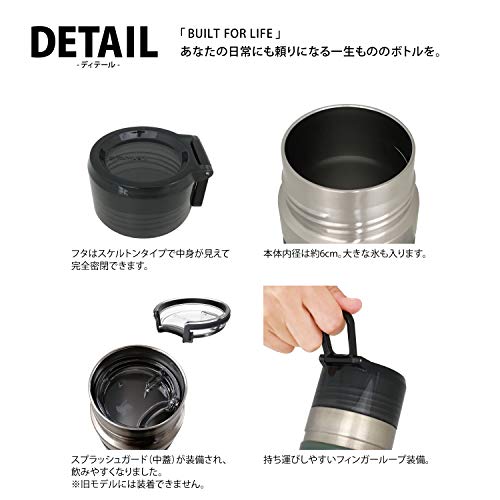 DETAIL
- ディテール -

「 BUILT FOR LIFE 」
あなたの日常にも頼りになる一生もののボトルを。

フタはスケルトンタイプで中身が見えて完全密閉できます。

本体内径は約6cm。大きな氷も入ります。

スプラッシュガード（中蓋）が装備され、飲みやすくなりました。
※旧モデルには装着できません。

持ち運びしやすいフィンガーループ装備。