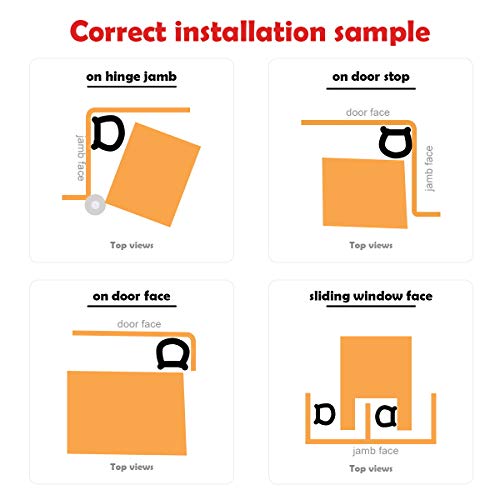 Correct installation sample

on hinge jamb

jamb face

Top views

on door stop

door face

jamb face

Top views

on door face

door face

Top views

sliding window face

jamb face

Top views