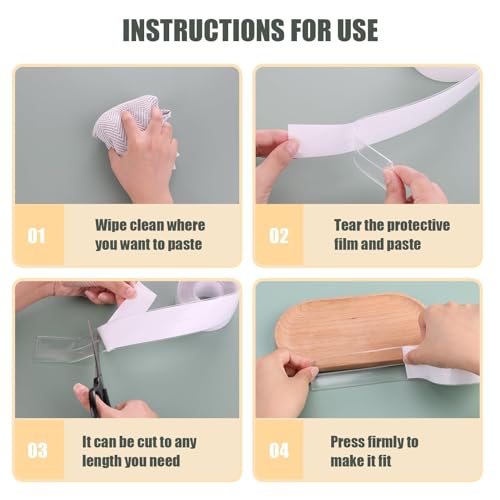 INSTRUCTIONS FOR USE

01 Wipe clean where you want to paste

02 Tear the protective film and paste

03 It can be cut to any length you need

04 Press firmly to make it fit