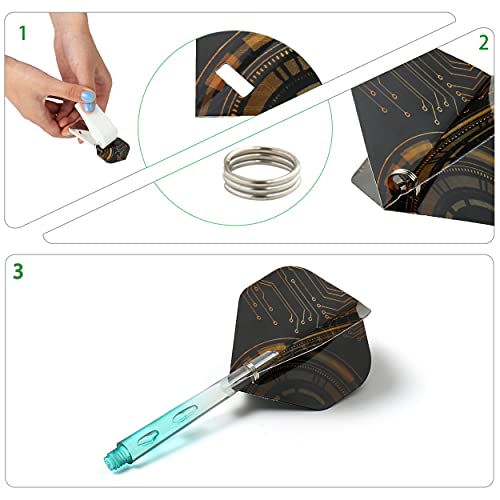 1

2

3