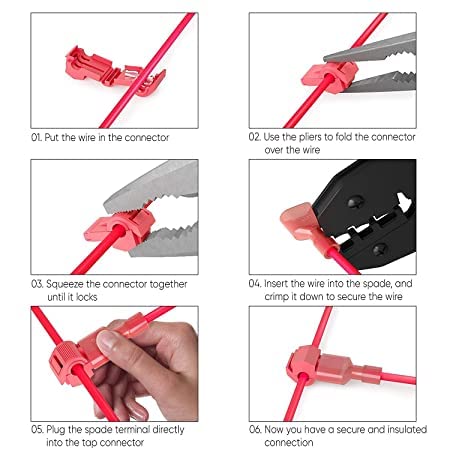 01. Put the wire in the connector

02. Use the pliers to fold the connector over the wire

03. Squeeze the connector together until it locks

04. Insert the wire into the spade, and crimp it down to secure the wire

05. Plug the spade terminal directly into the tap connector

06. Now you have a secure and insulated connection