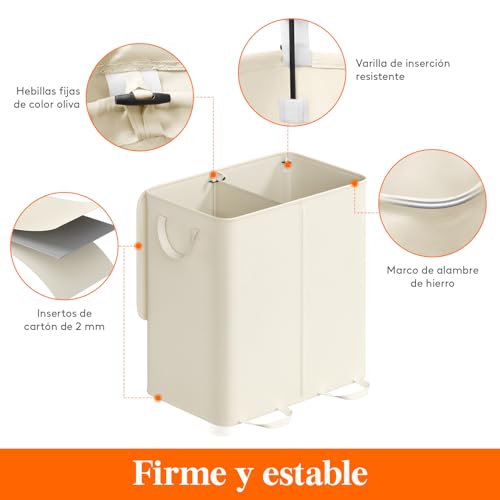 Hebillas fijas de color oliva

Varilla de inserción resistente

Insertos de cartón de 2 mm

Marco de alambre de hierro

Firme y estable