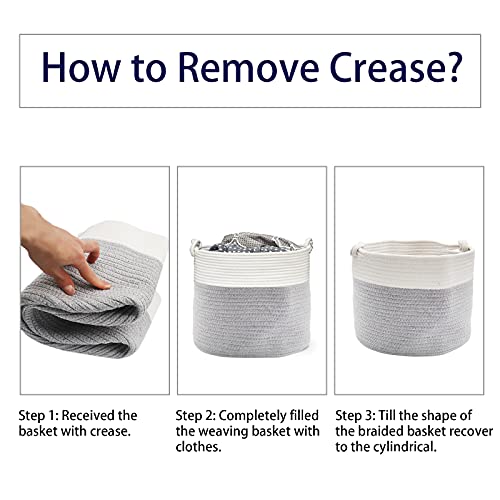 How to Remove Crease?

Step 1: Received the basket with crease.

Step 2: Completely filled the weaving basket with clothes.

Step 3: Till the shape of the braided basket recover to the cylindrical.