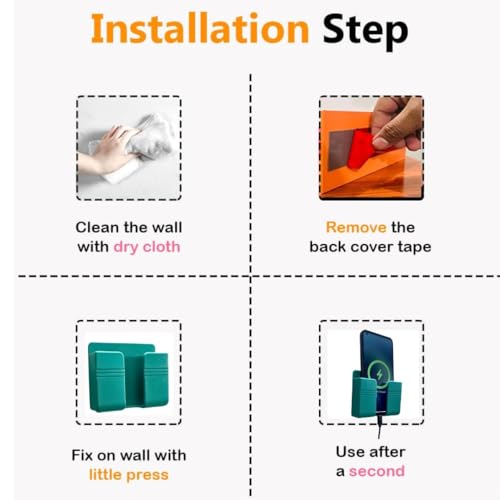 Installation Step

Clean the wall
with dry cloth

Remove the
back cover tape

Fix on wall with
little press

Use after
a second