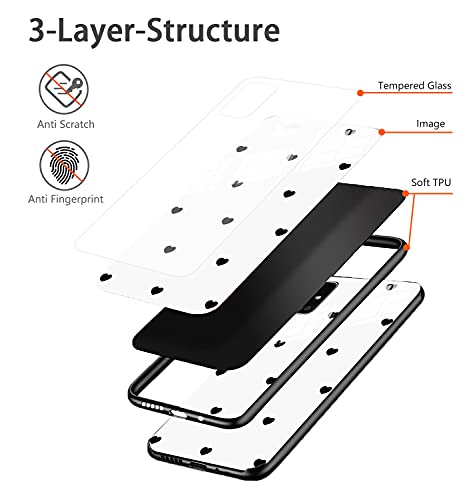 3-Layer-Structure

Anti Scratch

Anti Fingerprint

Tempered Glass

Image

Soft TPU