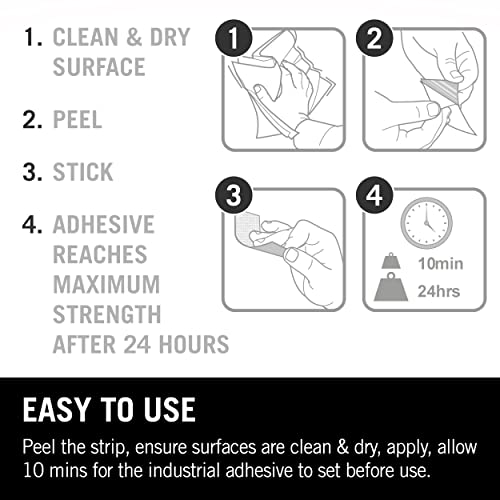 1. CLEAN & DRY SURFACE

2. PEEL

3. STICK

4. ADHESIVE REACHES MAXIMUM STRENGTH AFTER 24 HOURS

1

2

3

4

10min

24hrs

EASY TO USE

Peel the strip, ensure surfaces are clean & dry, apply, allow 10 mins for the industrial adhesive to set before use.