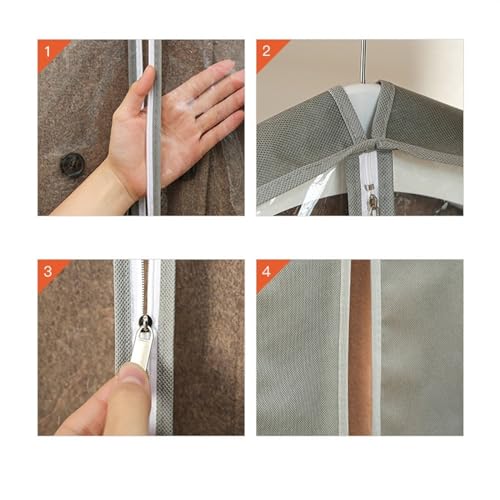 1

2

3

4