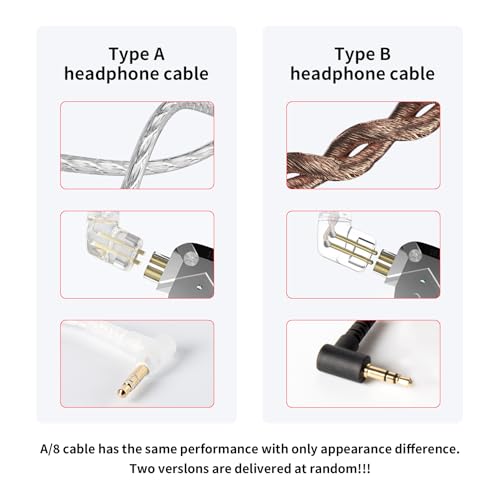 Type A
headphone cable

Type B
headphone cable

A/8 cable has the same performance with only appearance difference.
Two verslons are delivered at random!!!