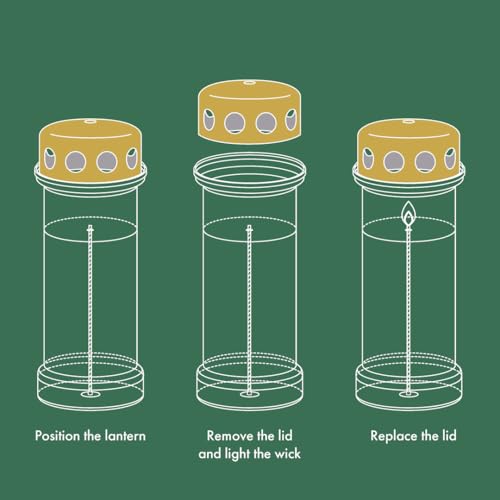 Position the lantern

Remove the lid and light the wick

Replace the lid