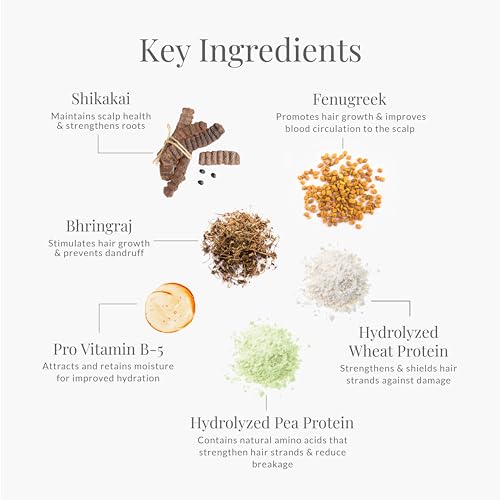 Key Ingredients

Shikakai
Maintains scalp health & strengthens roots

Fenugreek
Promotes hair growth & improves blood circulation to the scalp

Bhringraj
Stimulates hair growth & prevents dandruff

Pro Vitamin B-5
Attracts and retains moisture for improved hydration

Hydrolyzed Wheat Protein
Strengthens & shields hair strands against damage

Hydrolyzed Pea Protein
Contains natural amino acids that strengthen hair strands & reduce breakage