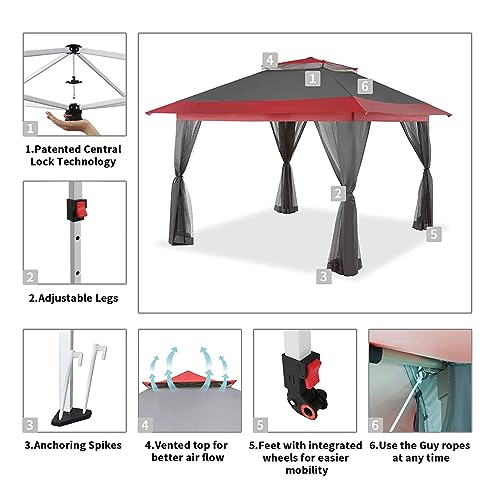 1

1.Patented Central Lock Technology

2

2.Adjustable Legs

4

1

6

2

5

3

3

3.Anchoring Spikes

4

4.Vented top for better air flow

5

5.Feet with integrated wheels for easier mobility

6

6.Use the Guy ropes at any time