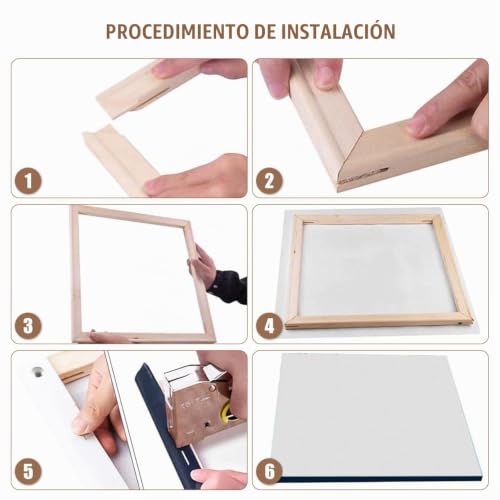 PROCEDIMIENTO DE INSTALACIÓN

1

2

3

4

5

6