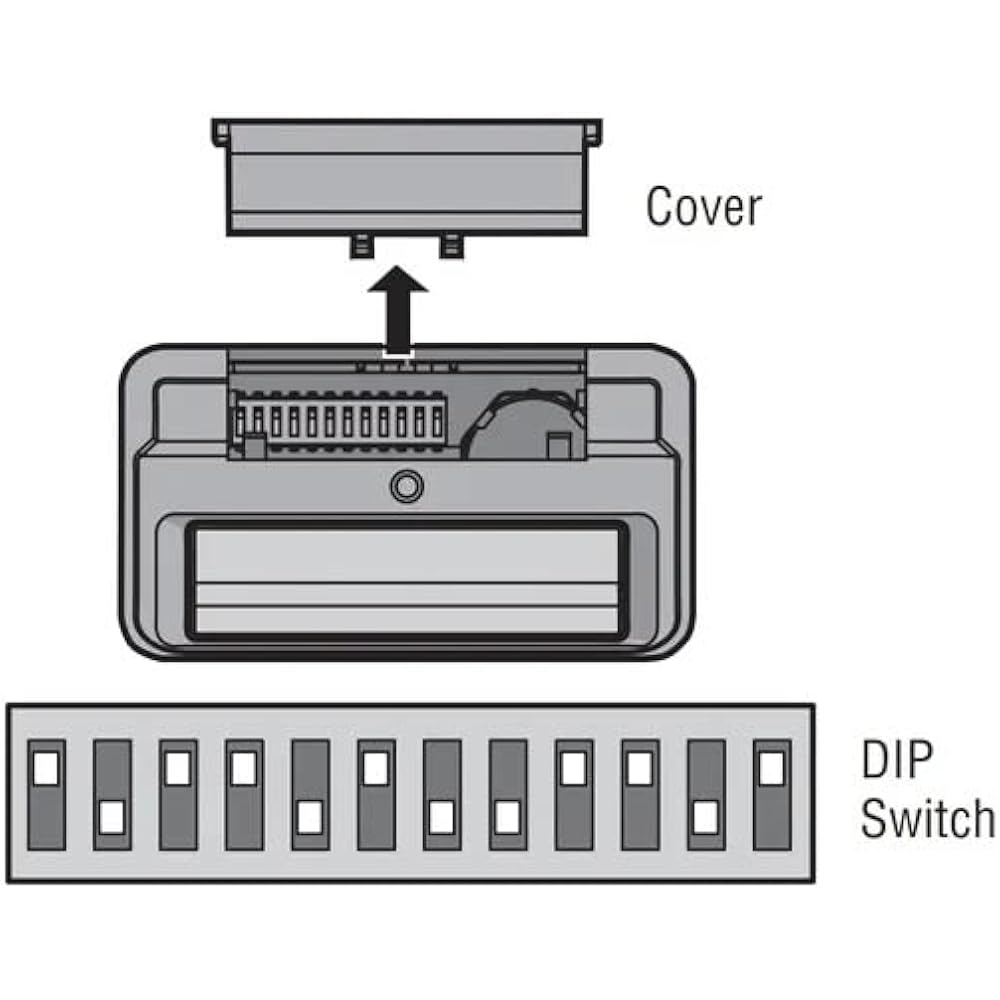 Cover

DIP Switch