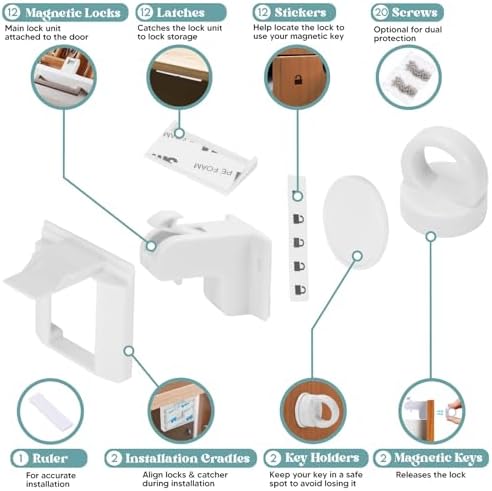 12 Magnetic Locks
Main lock unit attached to the door

12 Latches
Catches the lock unit to lock storage

12 Stickers
Help locate the lock to use your magnetic key

20 Screws
Optional for dual protection

PE FOAM

1 Ruler
For accurate installation

2 Installation Cradles
Align locks & catcher during installation

2 Key Holders
Keep your key in a safe spot to avoid losing it

2 Magnetic Keys
Releases the lock