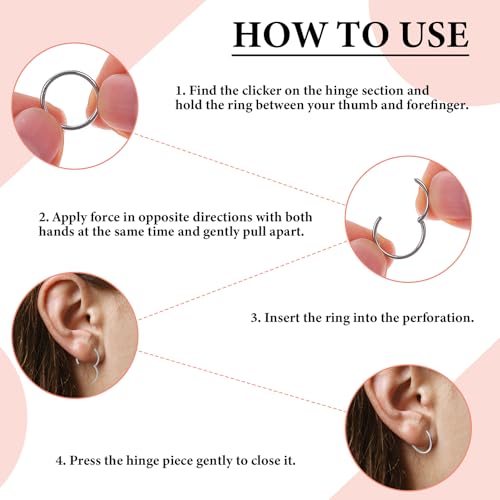 HOW TO USE

1. Find the clicker on the hinge section and hold the ring between your thumb and forefinger.

2. Apply force in opposite directions with both hands at the same time and gently pull apart.

3. Insert the ring into the perforation.

4. Press the hinge piece gently to close it.