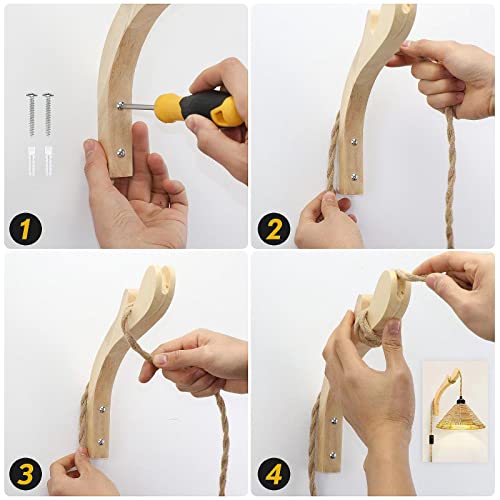 1

2

3

4