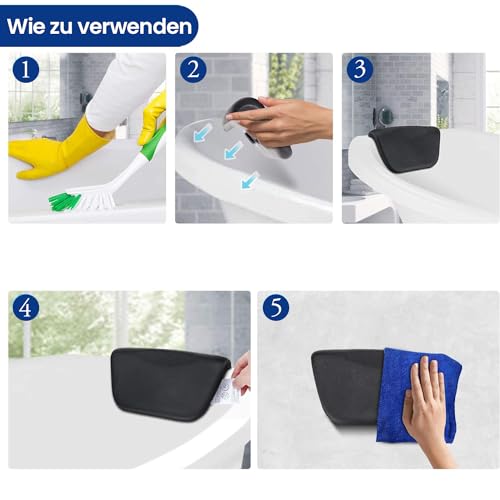 Wie zu verwenden

1

2

3

4

5