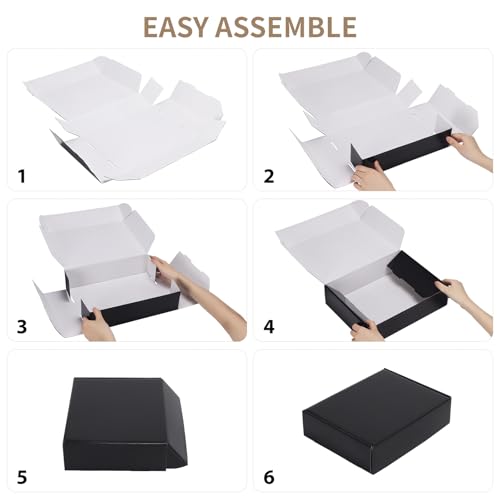 EASY ASSEMBLE

1

2

3

4

5

6