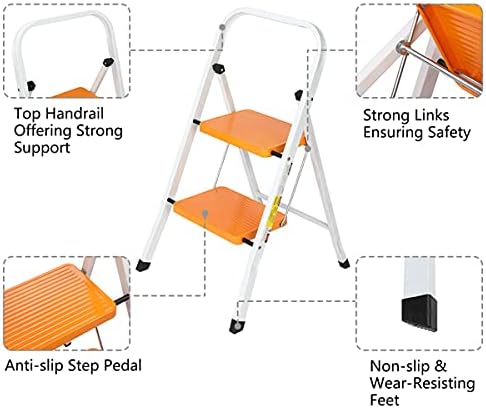 Top Handrail Offering Strong Support

Strong Links Ensuring Safety

Anti-slip Step Pedal

Non-slip & Wear-Resisting Feet