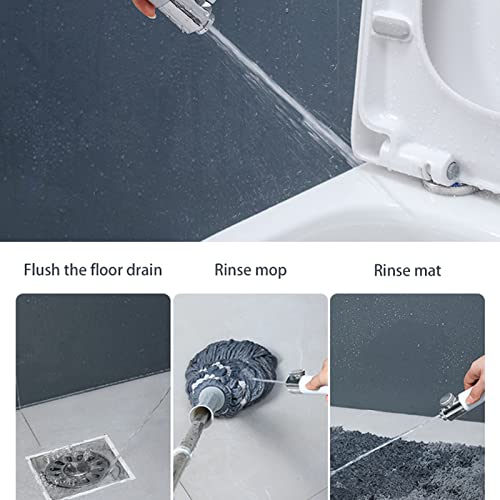 Flush the floor drain

Rinse mop

Rinse mat