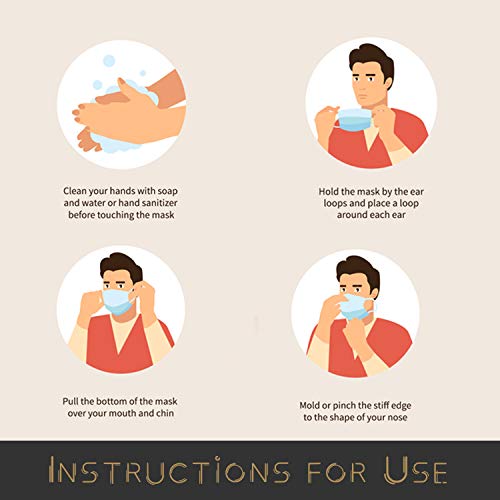 Clean your hands with soap and water or hand sanitizer before touching the mask

Hold the mask by the ear loops and place a loop around each ear

Pull the bottom of the mask over your mouth and chin

Mold or pinch the stiff edge to the shape of your nose

INSTRUCTIONS FOR USE