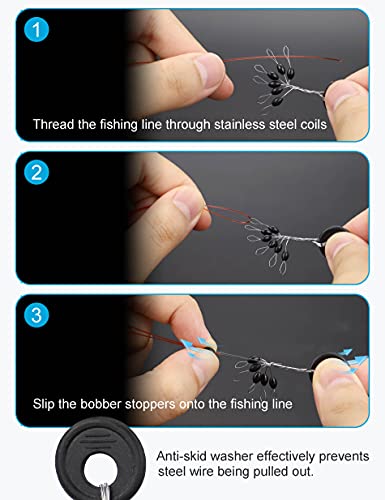 1

Thread the fishing line through stainless steel coils

2

3

Slip the bobber stoppers onto the fishing line

Anti-skid washer effectively prevents steel wire being pulled out.