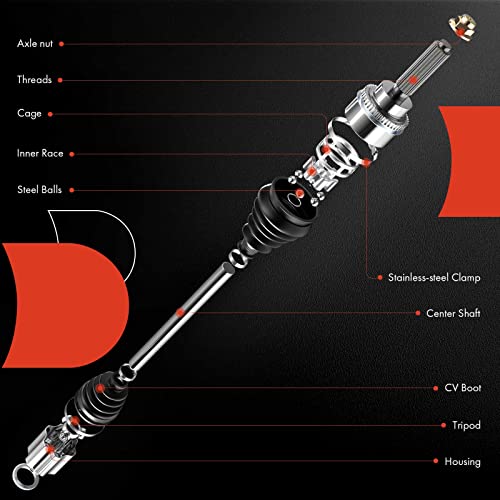 Axle nut
Threads
Cage
Inner Race
Steel Balls
Stainless-steel Clamp
Center Shaft
CV Boot
Tripod
Housing