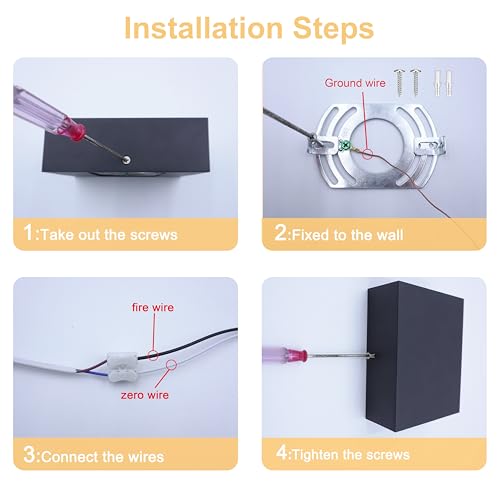 Installation Steps

1:Take out the screws

Ground wire

2:Fixed to the wall

fire wire

zero wire

3:Connect the wires

4:Tighten the screws