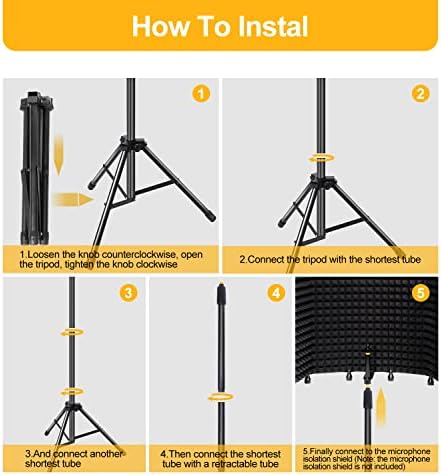 How To Instal

1

1.Loosen the knob counterclockwise, open the tripod, tighten the knob clockwise

2

2.Connect the tripod with the shortest tube

3

3.And connect another shortest tube

4

4.Then connect the shortest tube with a retractable tube

5

5.Finally connect to the microphone isolation shield (Note: the microphone isolation shield is not included)