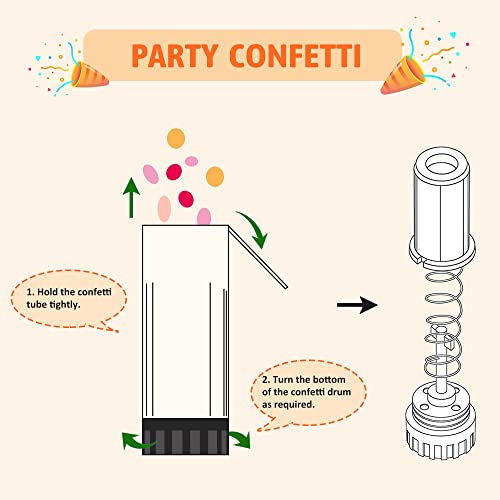 PARTY CONFETTI

1. Hold the confetti tube tightly.

2. Turn the bottom of the confetti drum as required.