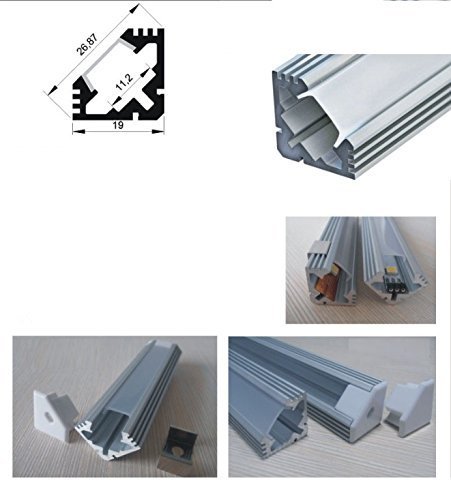 26,87
11,2
19