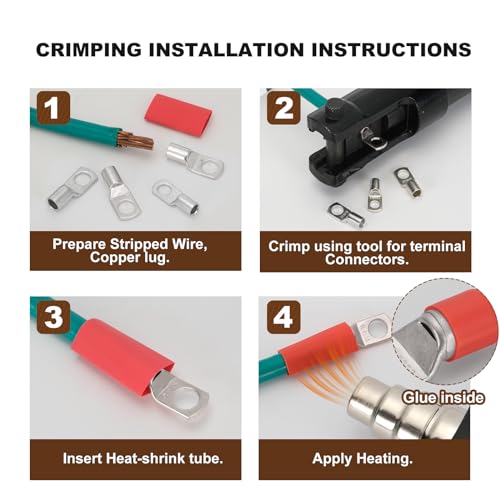 CRIMPING INSTALLATION INSTRUCTIONS

1

Prepare Stripped Wire, Copper lug.

2

Crimp using tool for terminal Connectors.

3

Insert Heat-shrink tube.

4

Glue inside

Apply Heating.