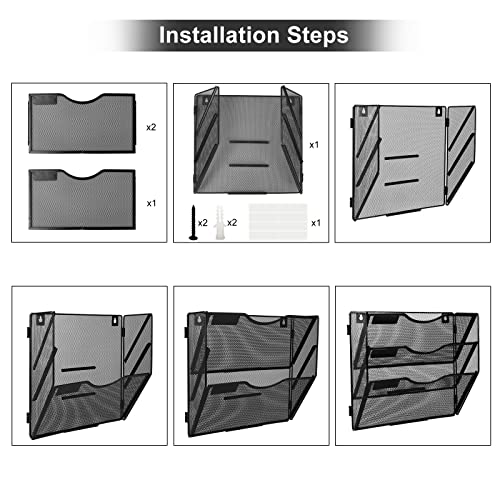 Installation Steps

x2

x1

x1

x2

x2

x1