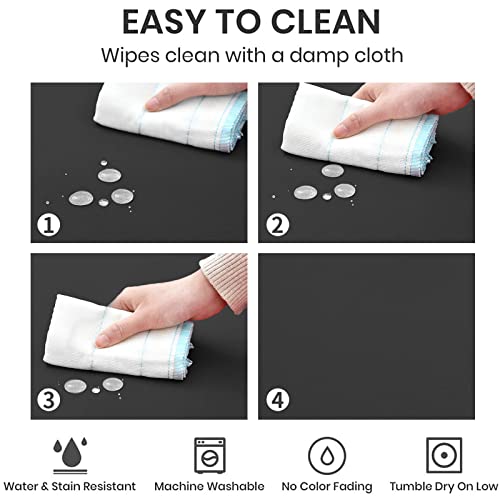 EASY TO CLEAN
Wipes clean with a damp cloth

1

2

3

4

Water & Stain Resistant
Machine Washable
No Color Fading
Tumble Dry On Low