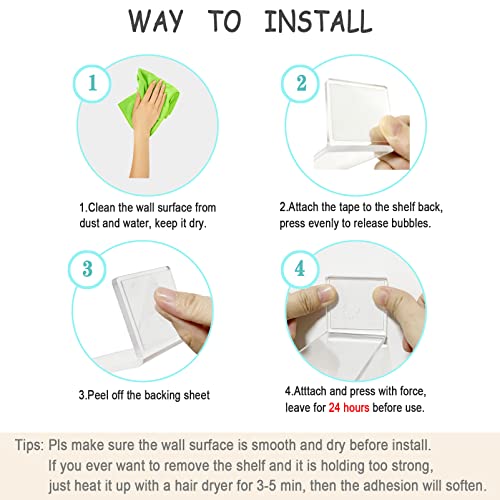 WAY TO INSTALL

1

1.Clean the wall surface from dust and water, keep it dry.

2

2.Attach the tape to the shelf back, press evenly to release bubbles.

3

3.Peel off the backing sheet

4

4.Atttach and press with force, leave for 24 hours before use.

Tips: Pls make sure the wall surface is smooth and dry before install.
If you ever want to remove the shelf and it is holding too strong, just heat it up with a hair dryer for 3-5 min, then the adhesion will soften.