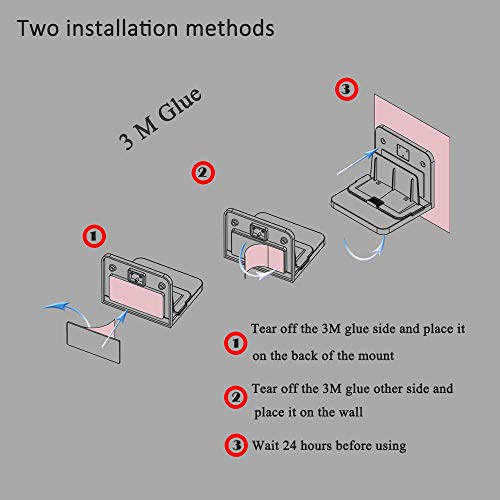 Two installation methods

3 M Glue

3

2

1

1 Tear off the 3M glue side and place it on the back of the mount

2 Tear off the 3M glue other side and place it on the wall

3 Wait 24 hours before using