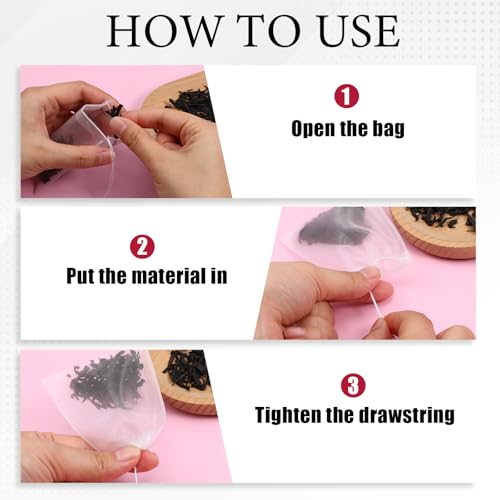 HOW TO USE

1
Open the bag

2
Put the material in

3
Tighten the drawstring