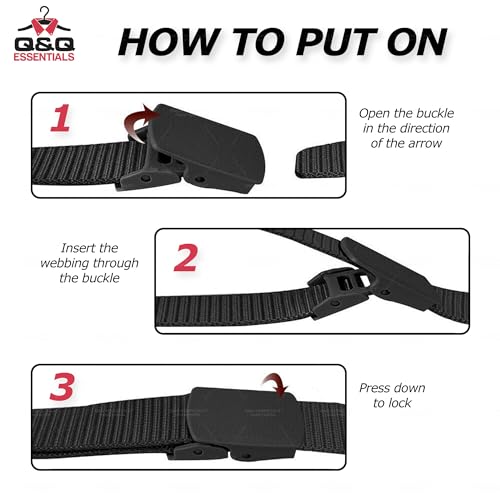 Q&Q
ESSENTIALS

HOW TO PUT ON

1

Open the buckle in the direction of the arrow

Insert the webbing through the buckle

2

3

Press down to lock