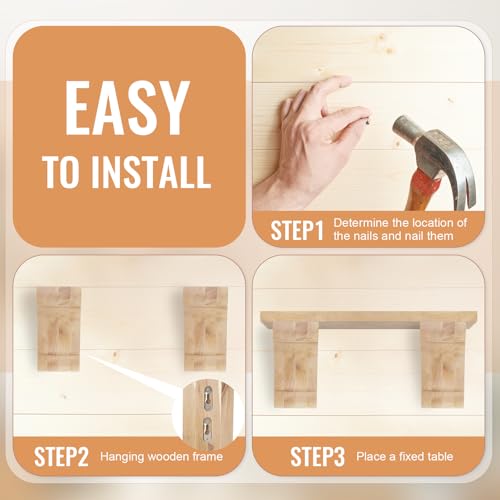 EASY
TO INSTALL

STEP1 Determine the location of the nails and nail them

STEP2 Hanging wooden frame

STEP3 Place a fixed table