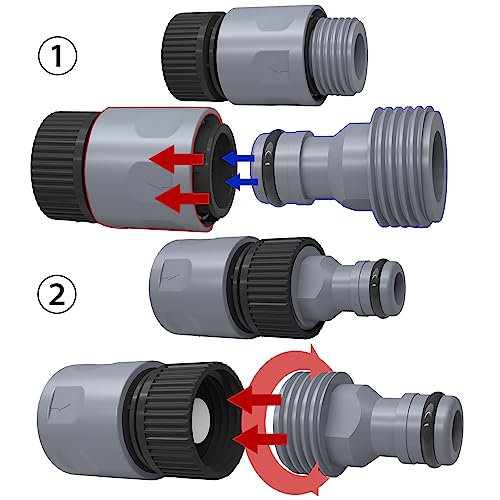 1

2