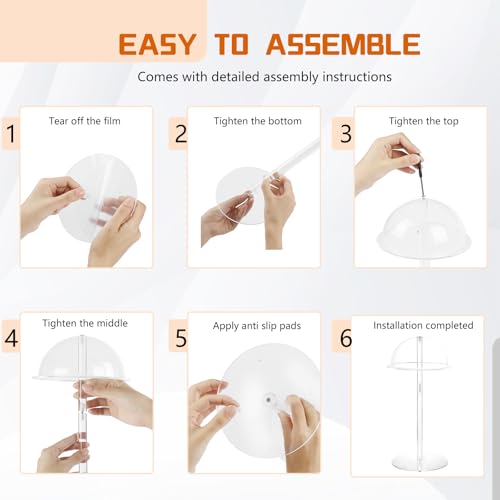 EASY TO ASSEMBLE

Comes with detailed assembly instructions

1 Tear off the film

2 Tighten the bottom

3 Tighten the top

4 Tighten the middle

5 Apply anti slip pads

6 Installation completed