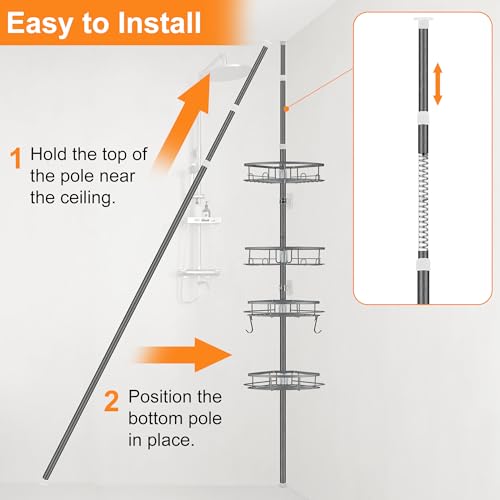 Easy to Install

1 Hold the top of the pole near the ceiling.

2 Position the bottom pole in place.