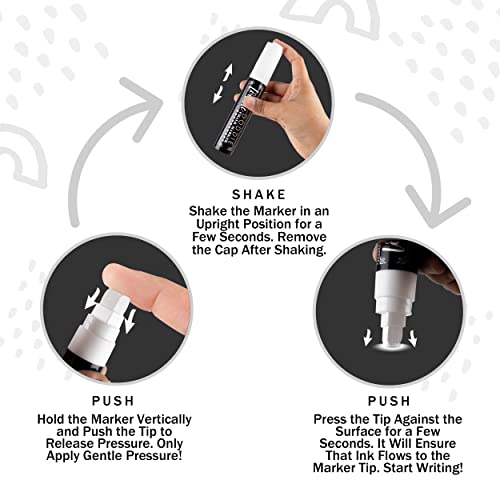 SHAKE
Shake the Marker in an Upright Position for a Few Seconds. Remove the Cap After Shaking.

PUSH
Hold the Marker Vertically and Push the Tip to Release Pressure. Only Apply Gentle Pressure!

PUSH
Press the Tip Against the Surface for a Few Seconds. It Will Ensure That Ink Flows to the Marker Tip. Start Writing!