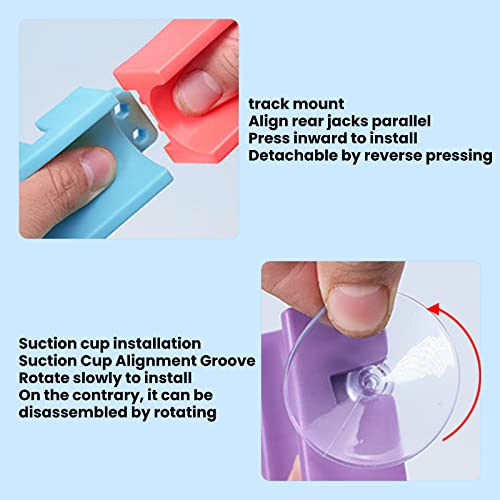 track mount
Align rear jacks parallel
Press inward to install
Detachable by reverse pressing

Suction cup installation
Suction Cup Alignment Groove
Rotate slowly to install
On the contrary, it can be disassembled by rotating