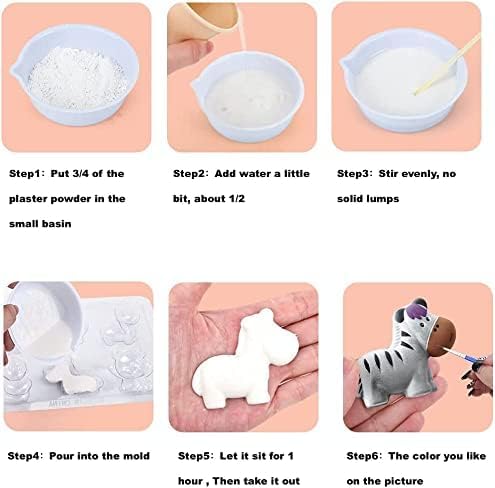 Step1：Put 3/4 of the plaster powder in the small basin

Step2：Add water a little bit, about 1/2

Step3：Stir evenly, no solid lumps

Step4：Pour into the mold

Step5：Let it sit for 1 hour , Then take it out

Step6：The color you like on the picture