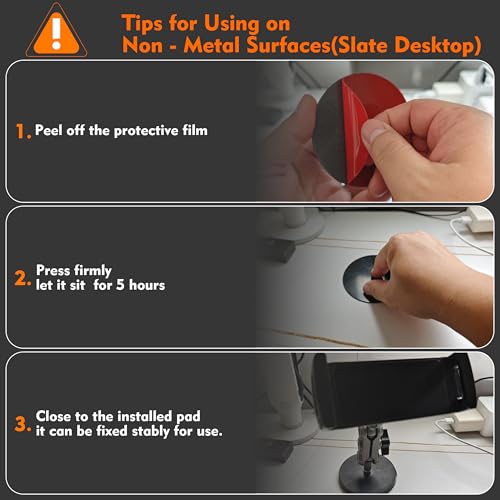 Tips for Using on
Non - Metal Surfaces(Slate Desktop)

1. Peel off the protective film

2. Press firmly
let it sit for 5 hours

3. Close to the installed pad
it can be fixed stably for use.