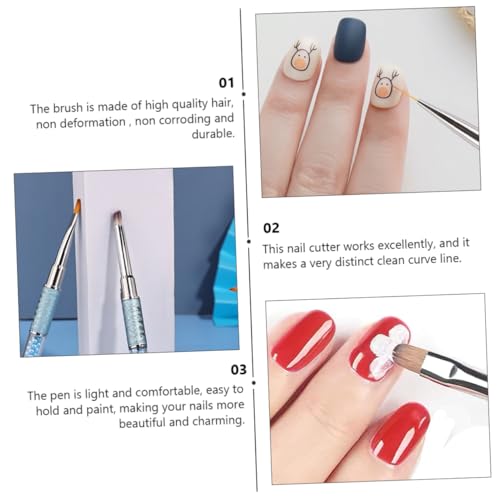 01

The brush is made of high quality hair, non deformation , non corroding and durable.

02

This nail cutter works excellently, and it makes a very distinct clean curve line.

03

The pen is light and comfortable, easy to hold and paint, making your nails more beautiful and charming.