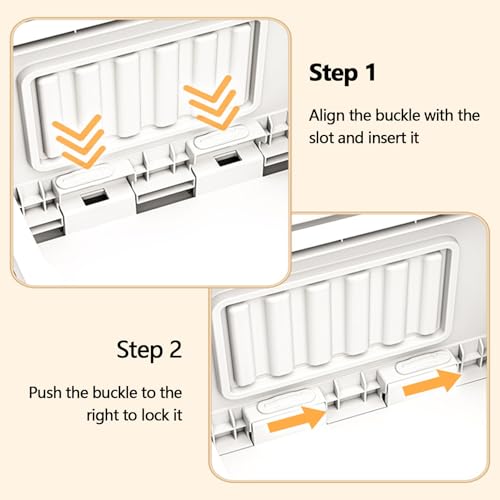 Step 1

Align the buckle with the slot and insert it

Step 2

Push the buckle to the right to lock it